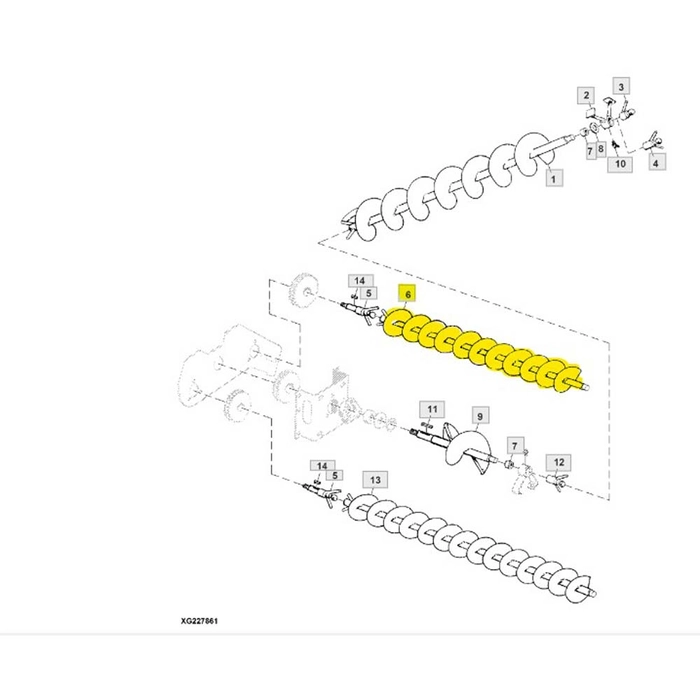 2
3
7
8
10
4
1
14
5
6
11
9
7
12
14
5
13
XG227861