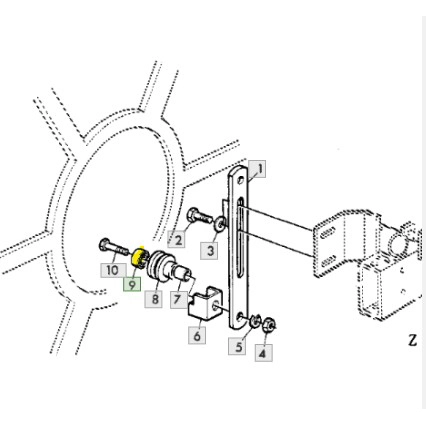 1
2
3
10
9
8
7
6
5
4
Z