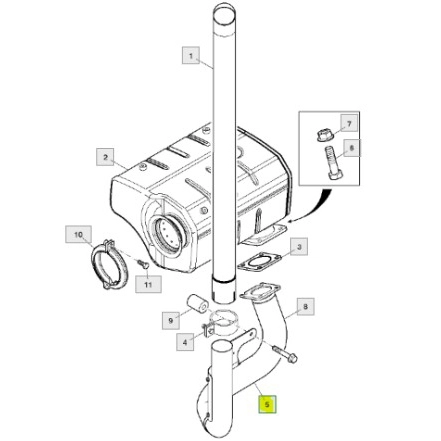 1
7
6
2
10
3
11
8
9
4
5