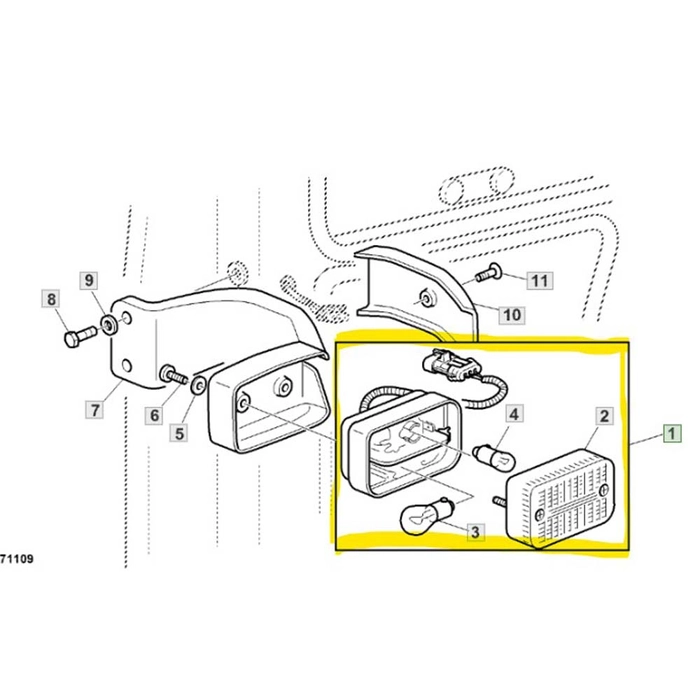 9
8
11
10
7
6
5
4
2
1
3
71109