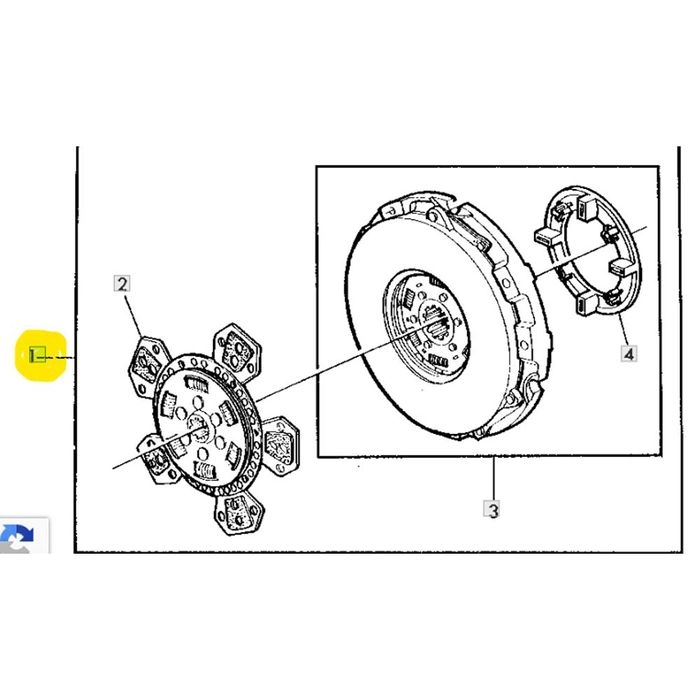 1
2
4
3