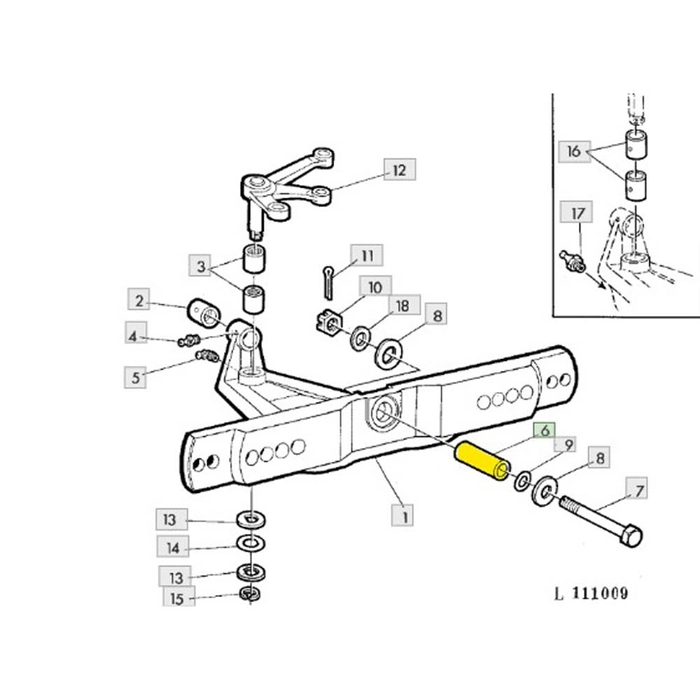 16

17

12

3

11

10

18

8

2

4

5

6

9

8

7

1

13

14

13

15

L 111009