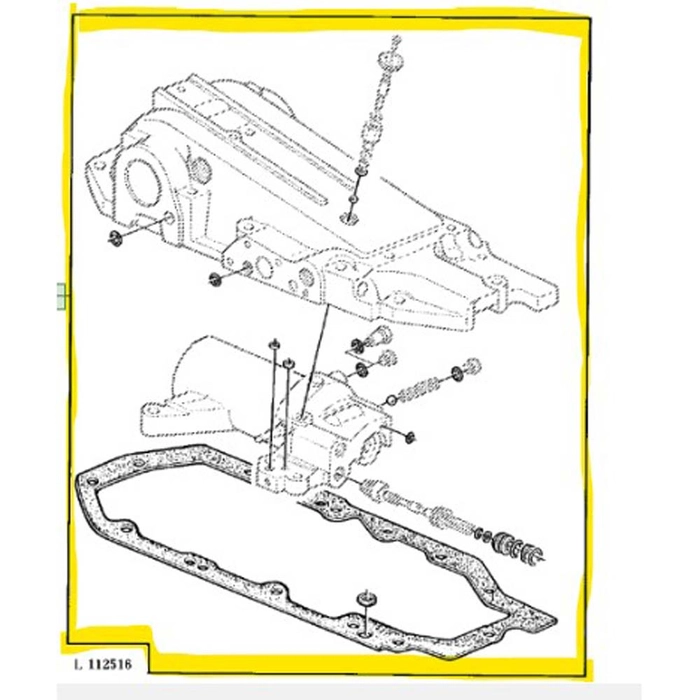 L 112516