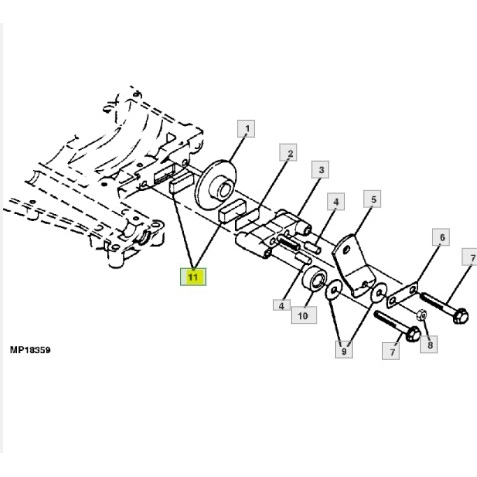 1
2
3
4
5
6
7
11
4
10
9
7
8
MP18359