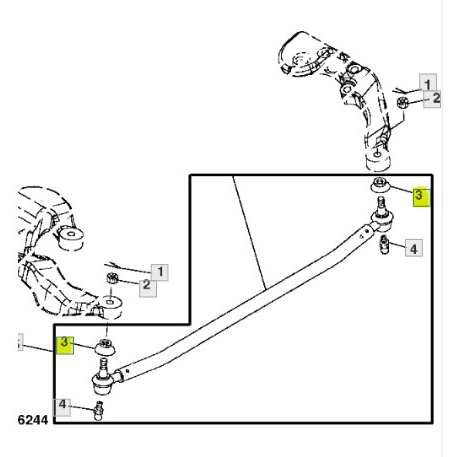 1
2
3
4
1
2
3
4
6244