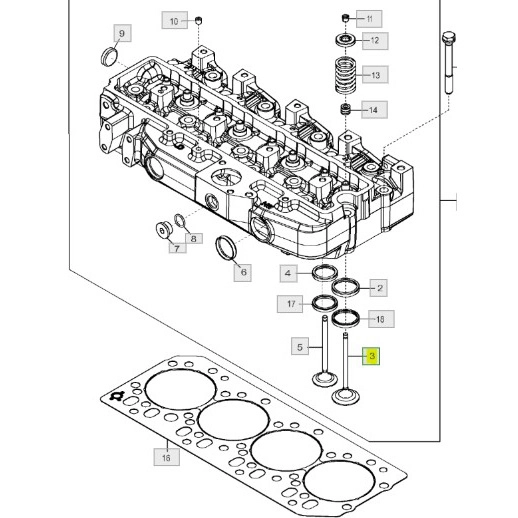 10
11
9
12
13
14
8
7
6
4
2
17
18
5
3
16