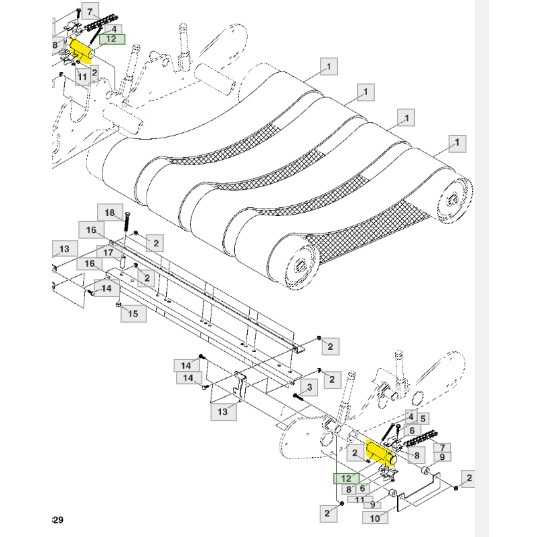 7
4
12
8
11
2
1
1
1
1
18
15
2
13
17
16
2
14
15
2
14
14
2
3
13
4
5
6
2
8
7
9
12
8
6
11
9
2
2
10
29