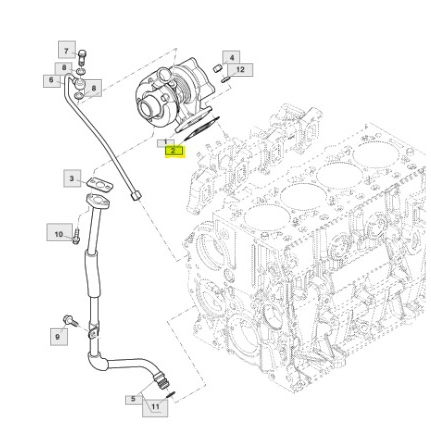 7
8
6
8
4
12
1
2
3
10
9
5
11